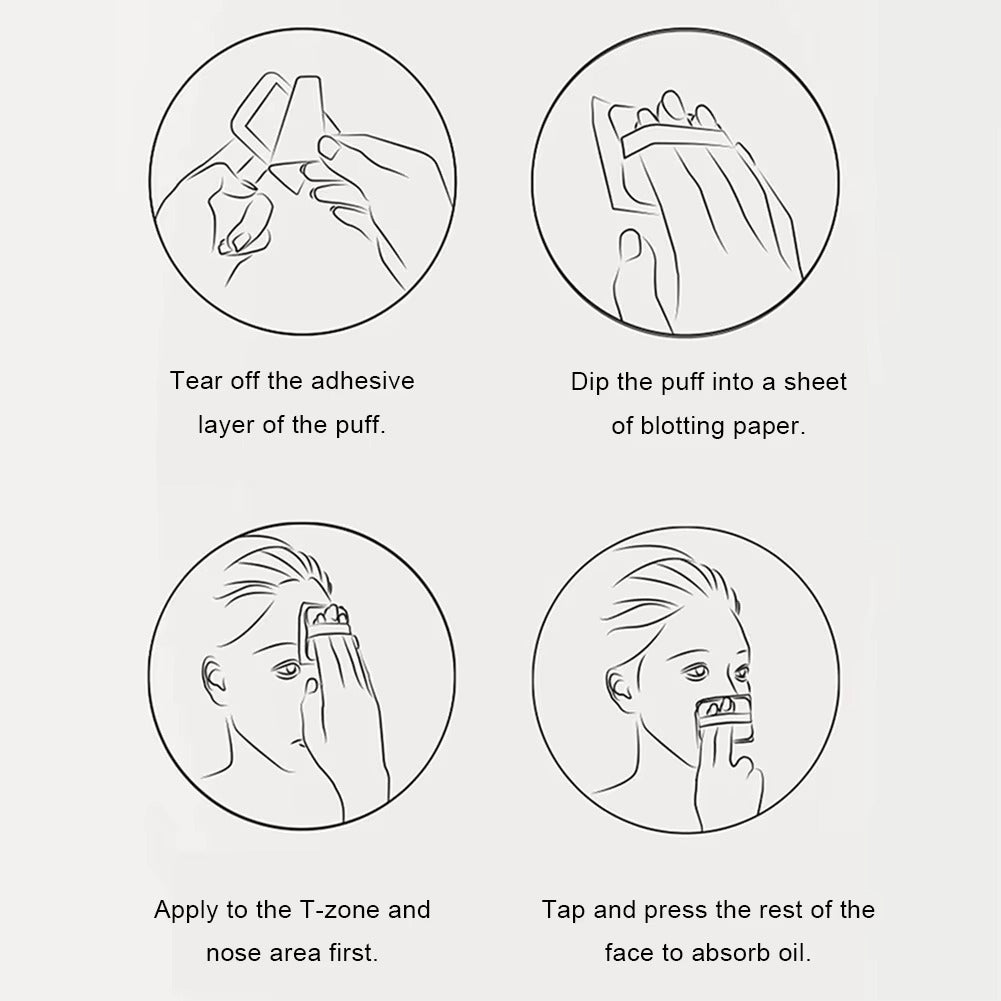 Tear off the adhesive layer of the puff.

Dip the puff into a sheet of blotting paper.

Apply to the T-zone and nose area first.

Tap and press the rest of the face to absorb oil.