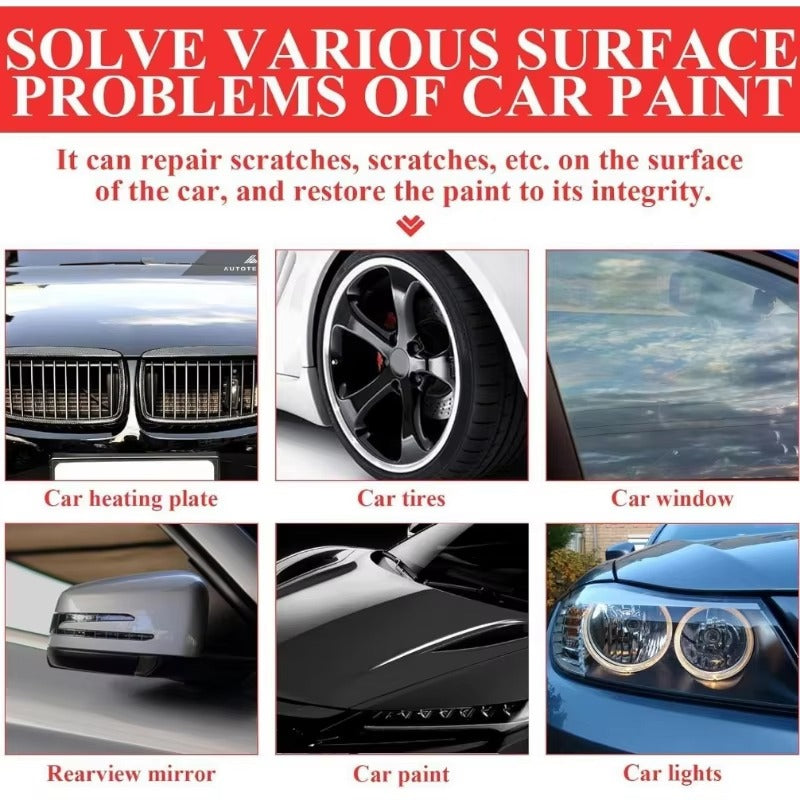 SOLVE VARIOUS SURFACE PROBLEMS OF CAR PAINT

It can repair scratches, scratches, etc. on the surface of the car, and restore the paint to its integrity.

AUTOTE

Car heating plate

Car tires

Car window

Rearview mirror

Car paint

Car lights