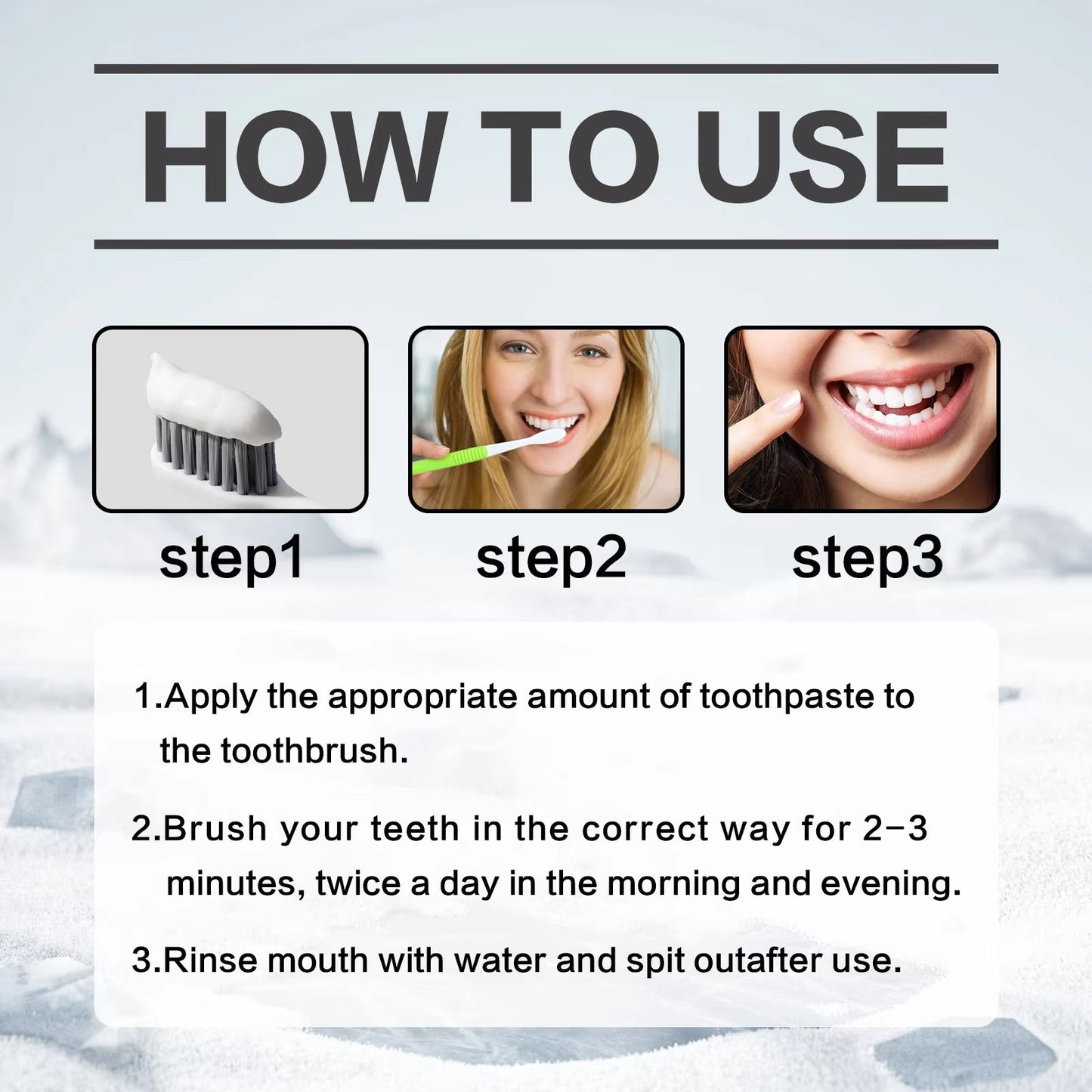 HOW TO USE

step1

step2

step3

1.Apply the appropriate amount of toothpaste to the toothbrush.

2.Brush your teeth in the correct way for 2-3 minutes, twice a day in the morning and evening.

3.Rinse mouth with water and spit outafter use.