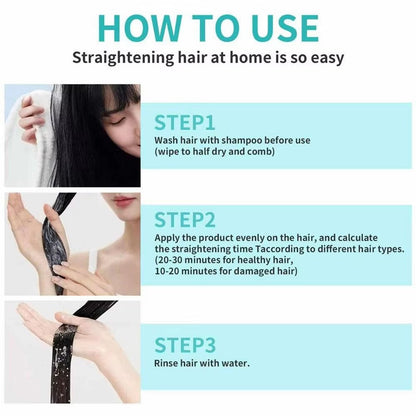 HOW TO USE
Straightening hair at home is so easy

STEP1
Wash hair with shampoo before use
(wipe to half dry and comb)

STEP2
Apply the product evenly on the hair, and calculate the straightening time Taccording to different hair types.
(20-30 minutes for healthy hair,
10-20 minutes for damaged hair)

STEP3
Rinse hair with water.